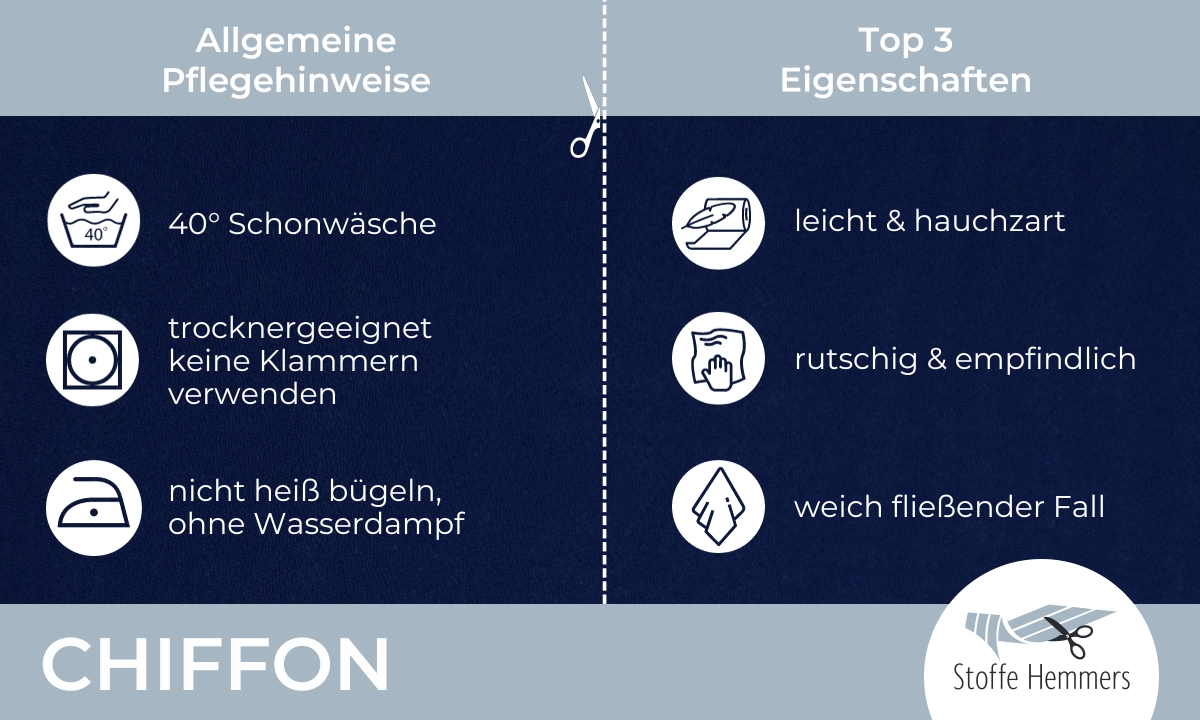 Allgemeine Pflegehinweise

40°

40° Schonwäsche

trocknergeeignet keine Klammern verwenden

nicht heiß bügeln, ohne Wasserdampf

Top 3 Eigenschaften

leicht & hauchzart

rutschig & empfindlich

weich fließender Fall

CHIFFON

Stoffe Hemmers