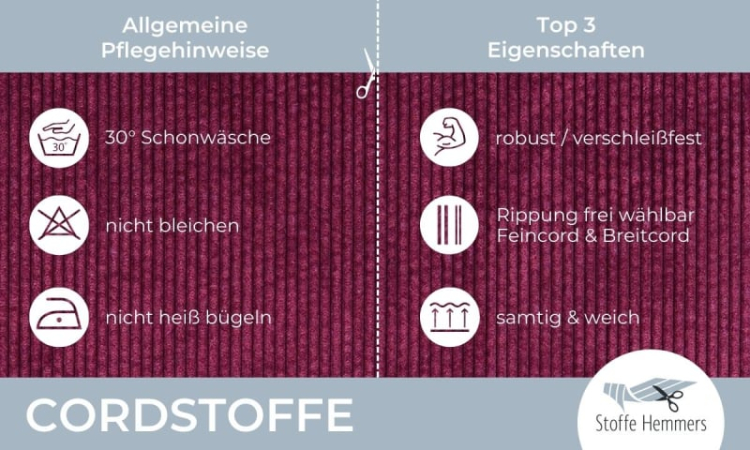 Allgemeine Pflegehinweise

30°

30° Schonwäsche

nicht bleichen

nicht heiß bügeln

Top 3 Eigenschaften

robust / verschleißfest

Rippung frei wählbar Feincord & Breitcord

samtig & weich

CORDSTOFFE

Stoffe Hemmers